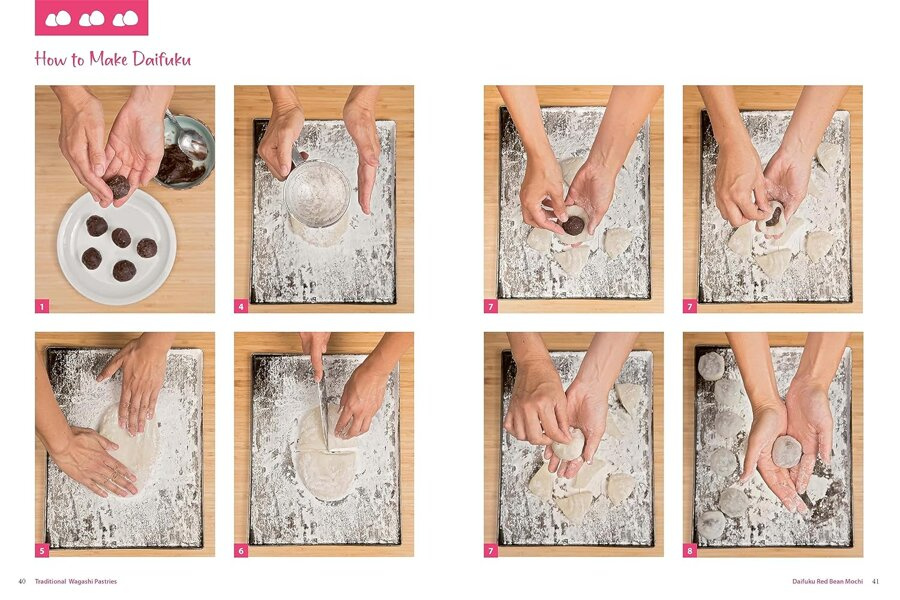 How to Make Daifuku

1

4

7

7

5

6

7

8

40 Traditional Wagashi Pastries

Daifuku Red Bean Mochi 41