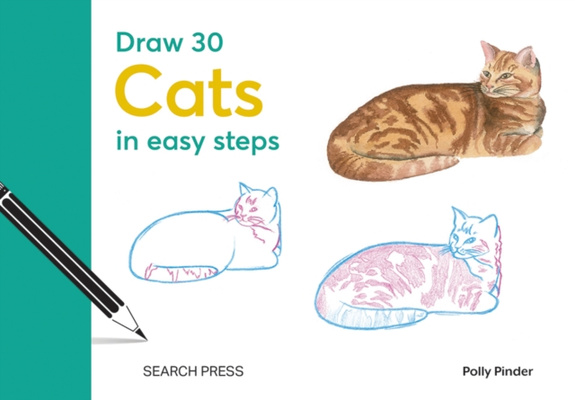 Draw 30
Cats
in easy steps

SEARCH PRESS

Polly Pinder