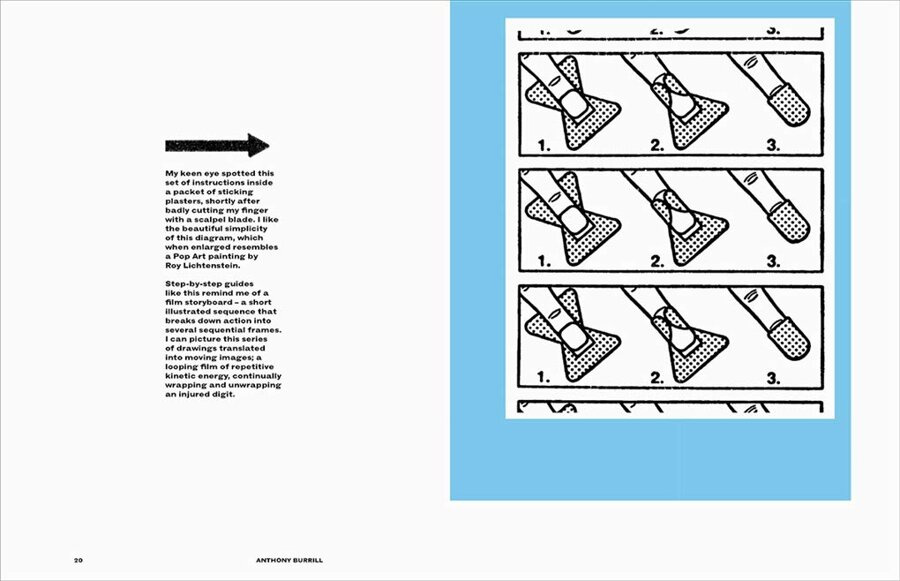 My keen eye spotted this set of instructions inside a packet of sticking plasters, shortly after badly cutting my finger with a scalpel blade. I like the beautiful simplicity of this diagram, which when enlarged resembles a Pop Art painting by Roy Lichtenstein.

Step-by-step guides like this remind me of a film storyboard – a short illustrated sequence that breaks down action into several sequential frames. I can picture this series of drawings translated into moving images; a looping film of repetitive kinetic energy, continually wrapping and unwrapping an injured digit.

1. 2. 3.

1. 2. 3.

1. 2. 3.

1. 2. 3.

20 ANTHONY BURRILL