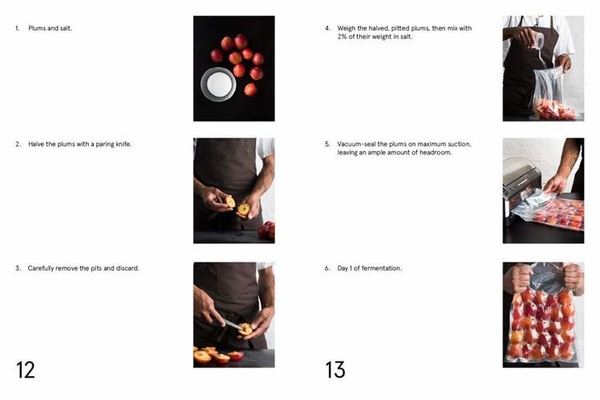 1. Plums and salt.

2. Halve the plums with a paring knife.

3. Carefully remove the pits and discard.

12

4. Weigh the halved, pitted plums, then mix with 2% of their weight in salt.

5. Vacuum-seal the plums on maximum suction, leaving an ample amount of headroom.

6. Day 1 of fermentation.

13