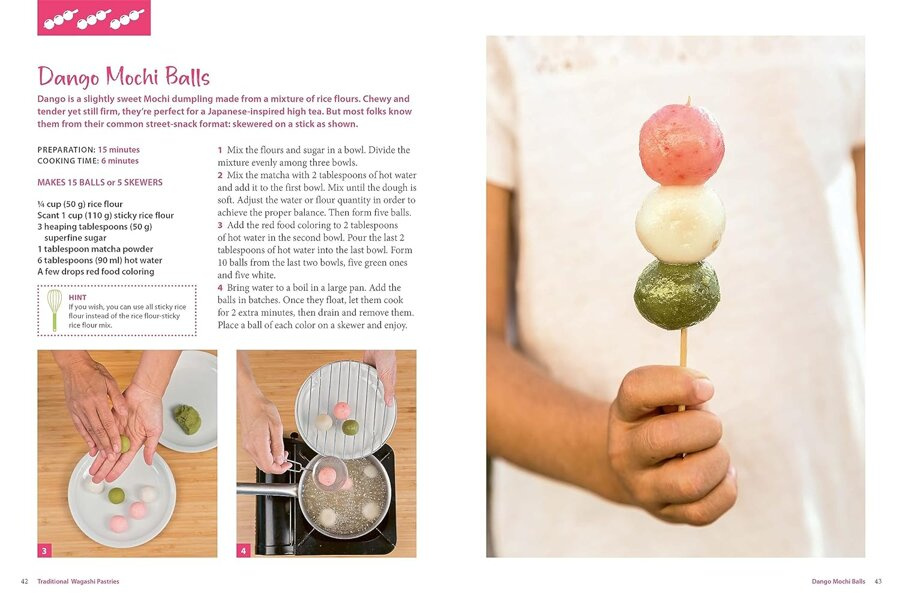 Dango Mochi Balls

Dango is a slightly sweet Mochi dumpling made from a mixture of rice flours. Chewy and tender yet still firm, they're perfect for a Japanese-inspired high tea. But most folks know them from their common street-snack format: skewered on a stick as shown.

PREPARATION: 15 minutes
COOKING TIME: 6 minutes

MAKES 15 BALLS or 5 SKEWERS

¼ cup (50 g) rice flour
Scant 1 cup (110 g) sticky rice flour
3 heaping tablespoons (50 g) superfine sugar
1 tablespoon matcha powder
6 tablespoons (90 ml) hot water
A few drops red food coloring

HINT
If you wish, you can use all sticky rice flour instead of the rice flour-sticky rice flour mix.

1 Mix the flours and sugar in a bowl. Divide the mixture evenly among three bowls.
2 Mix the matcha with 2 tablespoons of hot water and add it to the first bowl. Mix until the dough is soft. Adjust the water or flour quantity in order to achieve the proper balance. Then form five balls.
3 Add the red food coloring to 2 tablespoons of hot water in the second bowl. Pour the last 2 tablespoons of hot water into the last bowl. Form 10 balls from the last two bowls, five green ones and five white.
4 Bring water to a boil in a large pan. Add the balls in batches. Once they float, let them cook for 2 extra minutes, then drain and remove them. Place a ball of each color on a skewer and enjoy.

3

4

42 Traditional Wagashi Pastries

Dango Mochi Balls 43