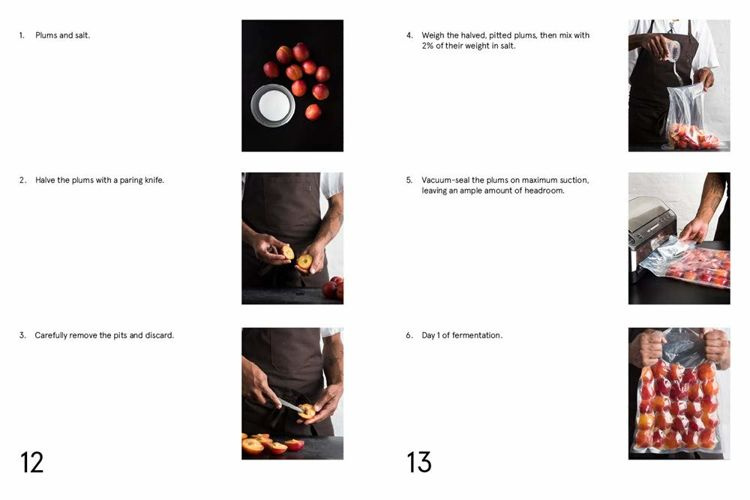 1. Plums and salt.

2. Halve the plums with a paring knife.

3. Carefully remove the pits and discard.

12

4. Weigh the halved, pitted plums, then mix with 2% of their weight in salt.

5. Vacuum-seal the plums on maximum suction, leaving an ample amount of headroom.

6. Day 1 of fermentation.

13