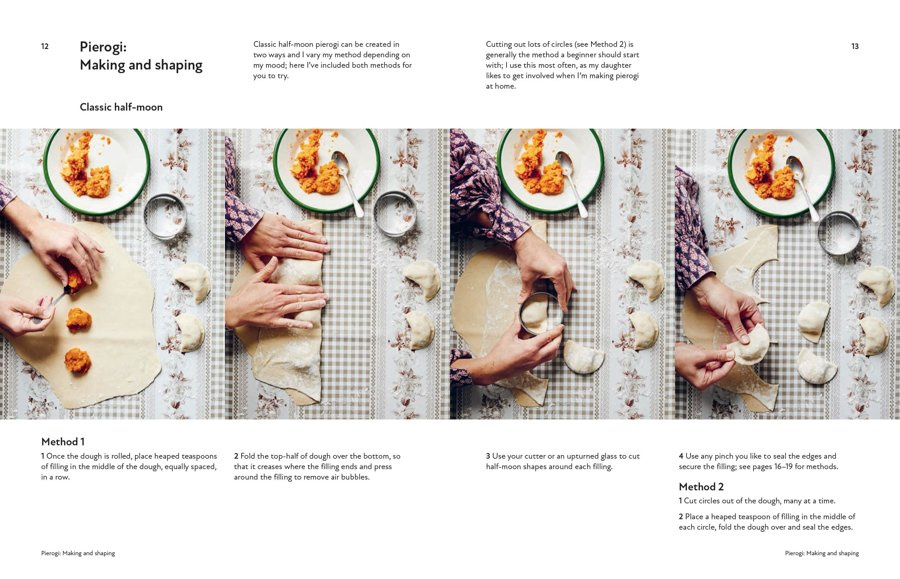 12

Pierogi: Making and shaping

Classic half-moon

Classic half-moon pierogi can be created in two ways and I vary my method depending on my mood; here I've included both methods for you to try.

Cutting out lots of circles (see Method 2) is generally the method a beginner should start with; I use this most often, as my daughter likes to get involved when I'm making pierogi at home.

13

Method 1

1 Once the dough is rolled, place heaped teaspoons of filling in the middle of the dough, equally spaced, in a row.

2 Fold the top-half of dough over the bottom, so that it creases where the filling ends and press around the filling to remove air bubbles.

3 Use your cutter or an upturned glass to cut half-moon shapes around each filling.

4 Use any pinch you like to seal the edges and secure the filling; see pages 16–19 for methods.

Method 2

1 Cut circles out of the dough, many at a time.

2 Place a heaped teaspoon of filling in the middle of each circle, fold the dough over and seal the edges.

Pierogi: Making and shaping

Pierogi: Making and shaping