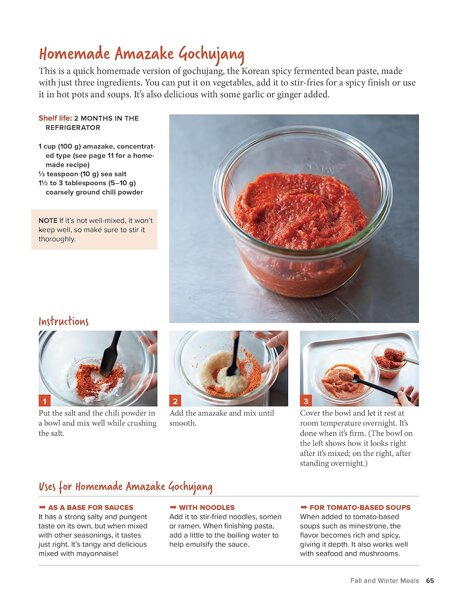 Homemade Amazake Gochujang

This is a quick homemade version of gochujang, the Korean spicy fermented bean paste, made with just three ingredients. You can put it on vegetables, add it to stir-fries for a spicy finish or use it in hot pots and soups. It's also delicious with some garlic or ginger added.

Shelf life: 2 MONTHS IN THE REFRIGERATOR

1 cup (100 g) amazake, concentrated type (see page 11 for a homemade recipe)
⅓ teaspoon (10 g) sea salt
1½ to 3 tablespoons (5–10 g) coarsely ground chili powder

NOTE If it's not well-mixed, it won't keep well, so make sure to stir it thoroughly.

Instructions

1 Put the salt and the chili powder in a bowl and mix well while crushing the salt.

2 Add the amazake and mix until smooth.

3 Cover the bowl and let it rest at room temperature overnight. It's done when it's firm. (The bowl on the left shows how it looks right after it's mixed; on the right, after standing overnight.)

Uses for Homemade Amazake Gochujang

➡ AS A BASE FOR SAUCES
It has a strong salty and pungent taste on its own, but when mixed with other seasonings, it tastes just right. It's tangy and delicious mixed with mayonnaise!

➡ WITH NOODLES
Add it to stir-fried noodles, somen or ramen. When finishing pasta, add a little to the boiling water to help emulsify the sauce.

➡ FOR TOMATO-BASED SOUPS
When added to tomato-based soups such as minestrone, the flavor becomes rich and spicy, giving it depth. It also works well with seafood and mushrooms.

Fall and Winter Meals 65