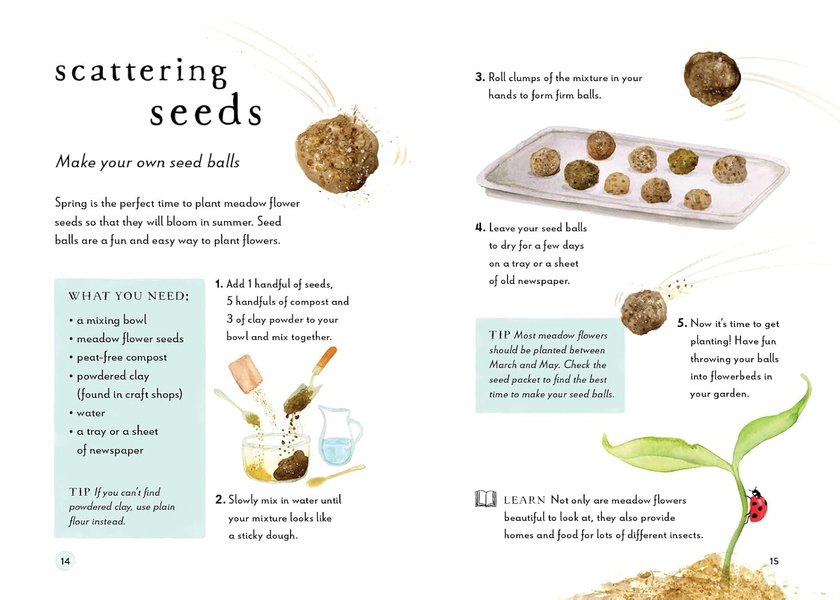 scattering seeds

Make your own seed balls

Spring is the perfect time to plant meadow flower seeds so that they will bloom in summer. Seed balls are a fun and easy way to plant flowers.

WHAT YOU NEED:
• a mixing bowl
• meadow flower seeds
• peat-free compost
• powdered clay (found in craft shops)
• water
• a tray or a sheet of newspaper

TIP If you can't find powdered clay, use plain flour instead.

1. Add 1 handful of seeds, 5 handfuls of compost and 3 of clay powder to your bowl and mix together.

2. Slowly mix in water until your mixture looks like a sticky dough.

14

3. Roll clumps of the mixture in your hands to form firm balls.

4. Leave your seed balls to dry for a few days on a tray or a sheet of old newspaper.

TIP Most meadow flowers should be planted between March and May. Check the seed packet to find the best time to make your seed balls.

5. Now it's time to get planting! Have fun throwing your balls into flowerbeds in your garden.

LEARN Not only are meadow flowers beautiful to look at, they also provide homes and food for lots of different insects.

15